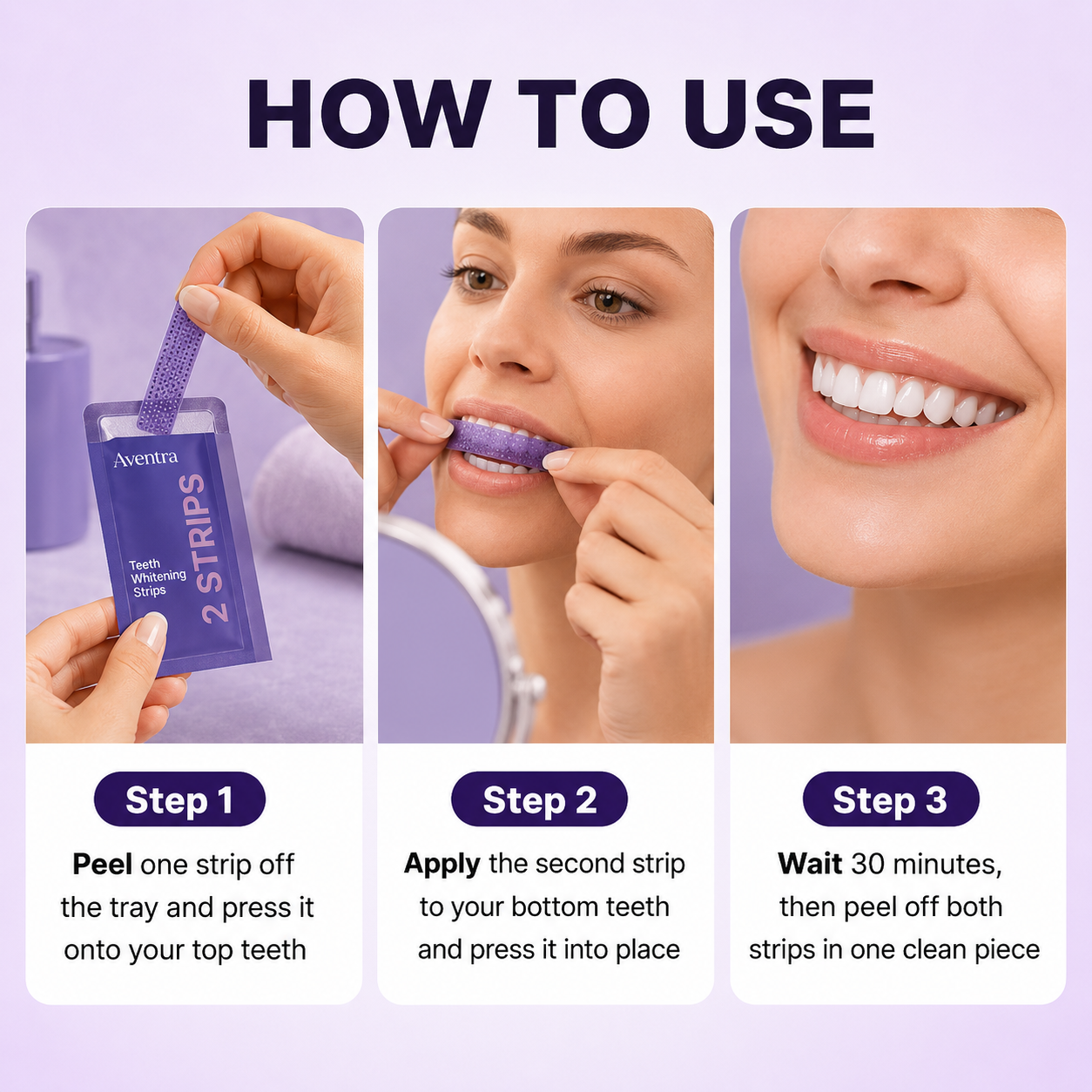 HOW TO USE

Aventra
Teeth Whitening Strips
2 STRIPS

Step 1
Peel one strip off the tray and press it onto your top teeth

Step 2
Apply the second strip to your bottom teeth and press it into place

Step 3
Wait 30 minutes, then peel off both strips in one clean piece